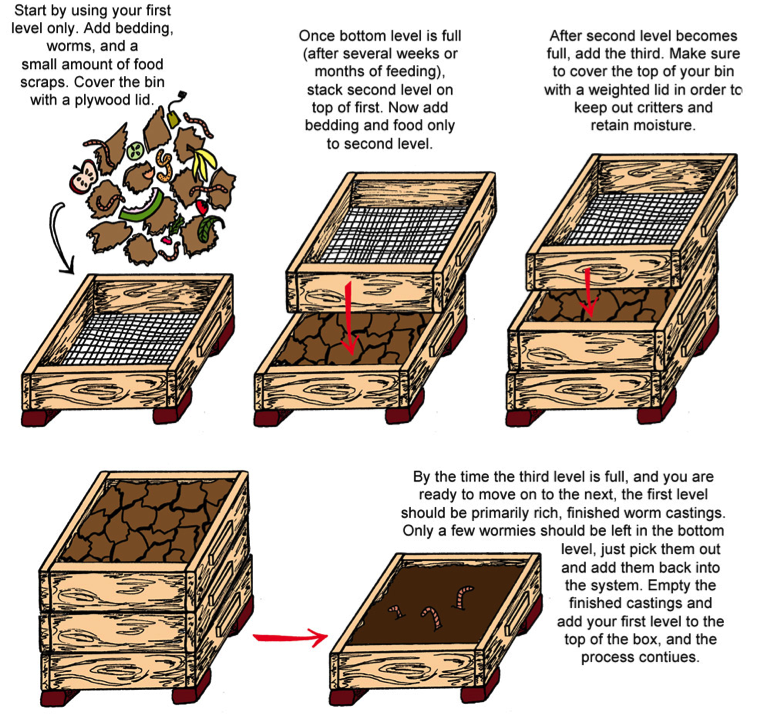 Start by using your first level only. Add bedding, worms, and a small amount of food scraps. Cover the bin with a plywood lid.

Once bottom level is full (after several weeks or months of feeding), stack second level on top of first. Now add bedding and food only to second level.

After second level becomes full, add the third. Make sure to cover the top of your bin with a weighted lid in order to keep out critters and retain moisture.

By the time the third level is full, and you are ready to move on to the next, the first level should be primarily rich, finished worm castings. Only a few wormies should be left in the bottom level, just pick them out and add them back into the system. Empty the finished castings and add your first level to the top of the box, and the process contiues.